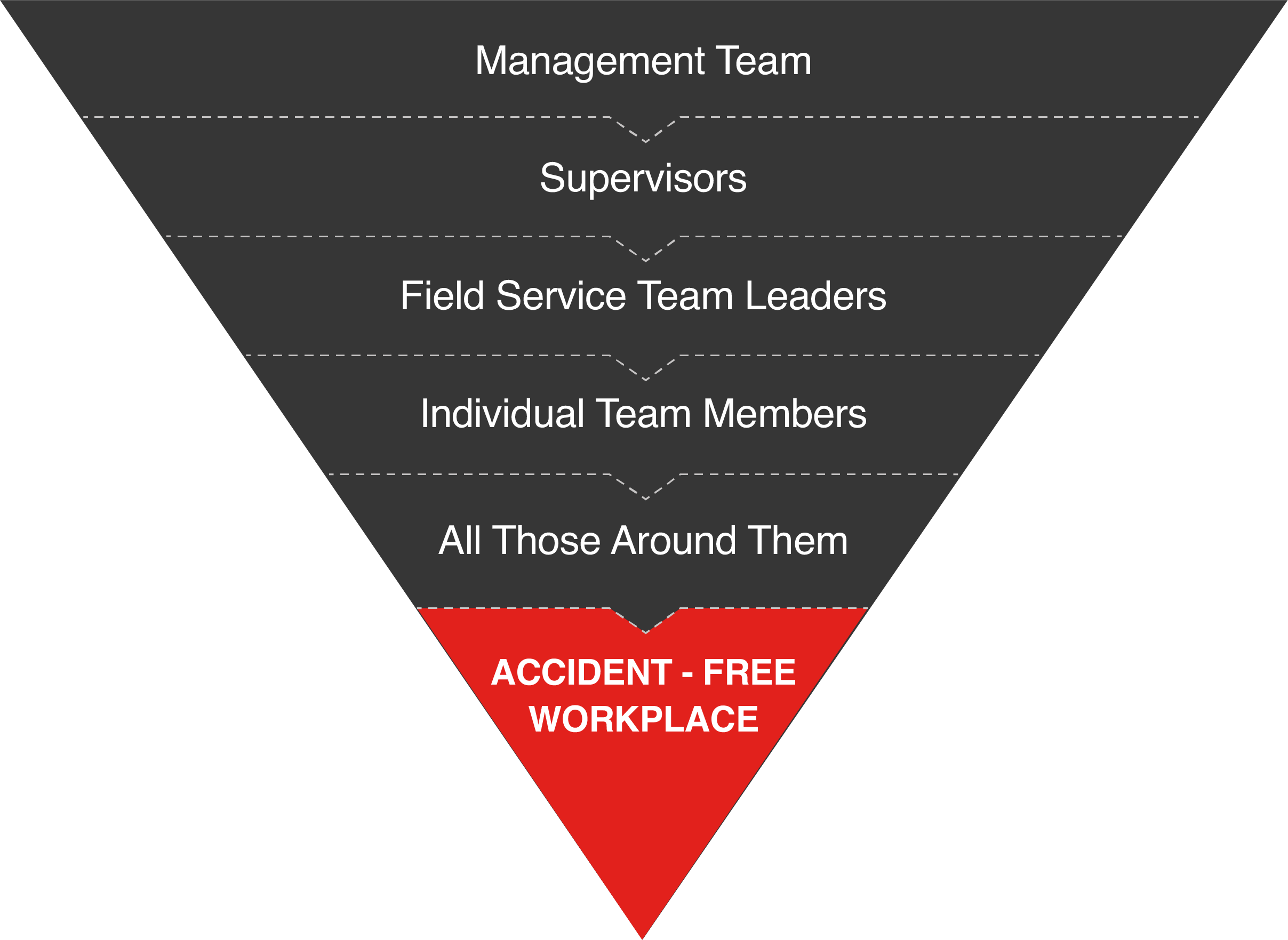 Management Team

Supervisors

Field Service Team Leaders

Individual Team Members

All Those Around Them

ACCIDENT - FREE WORKPLACE